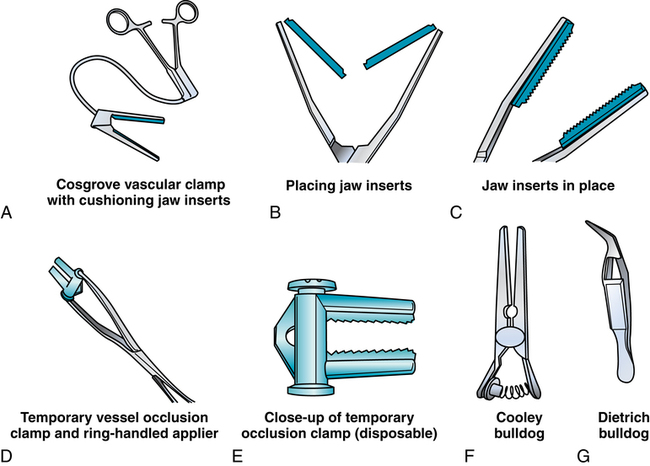 Cosgrove vascular clamp with cushioning jaw inserts

A

Placing jaw inserts

B

Jaw inserts in place

C

Temporary vessel occlusion clamp and ring-handled applier

D

Close-up of temporary occlusion clamp (disposable)

E

Cooley bulldog

F

Dietrich bulldog

G