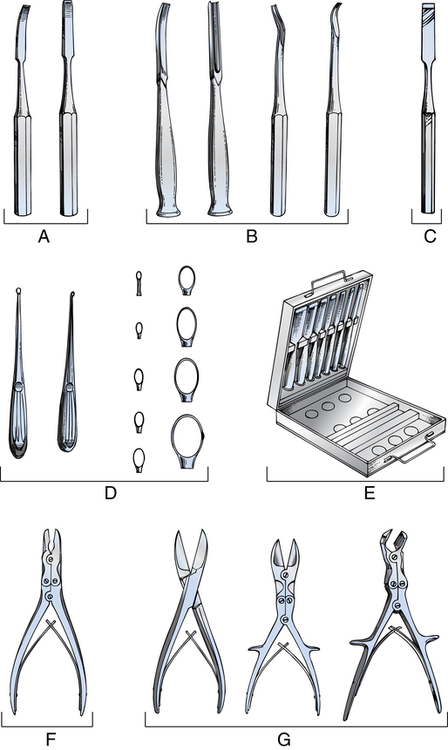 A

B

C

D

E

F

G