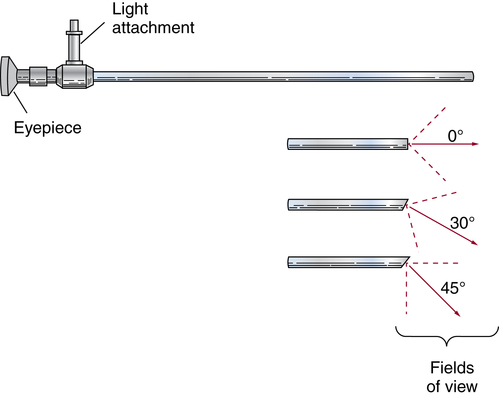 Light attachment

Eyepiece

0°

30°

45°

Fields of view