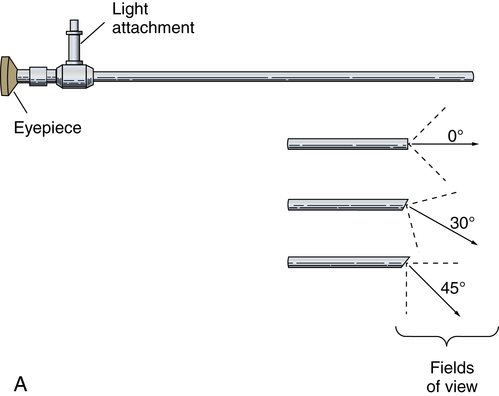 Light attachment

Eyepiece

0°

30°

45°

Fields of view

A