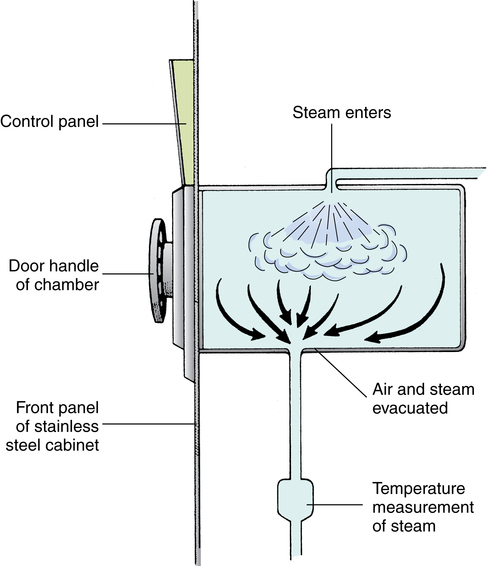 Control panel

Steam enters

Door handle of chamber

Air and steam evacuated

Front panel of stainless steel cabinet

Temperature measurement of steam