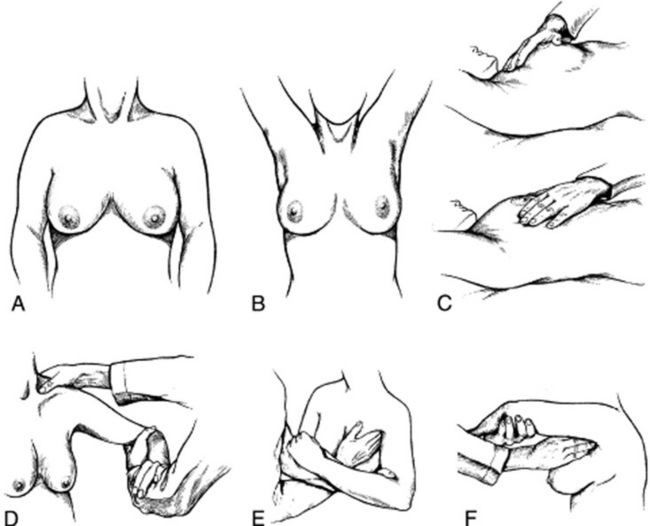 A B C
D E F