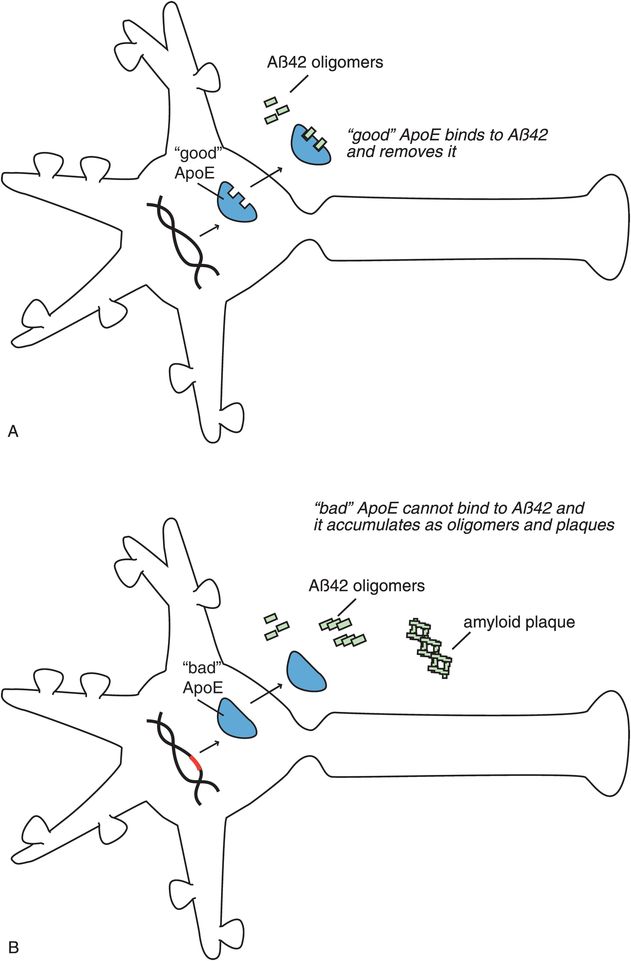 Aß42 oligomers

"good" ApoE binds to Aß42 and removes it

"good" ApoE

A

"bad" ApoE cannot bind to Aß42 and it accumulates as oligomers and plaques

Aß42 oligomers

amyloid plaque

"bad" ApoE

B