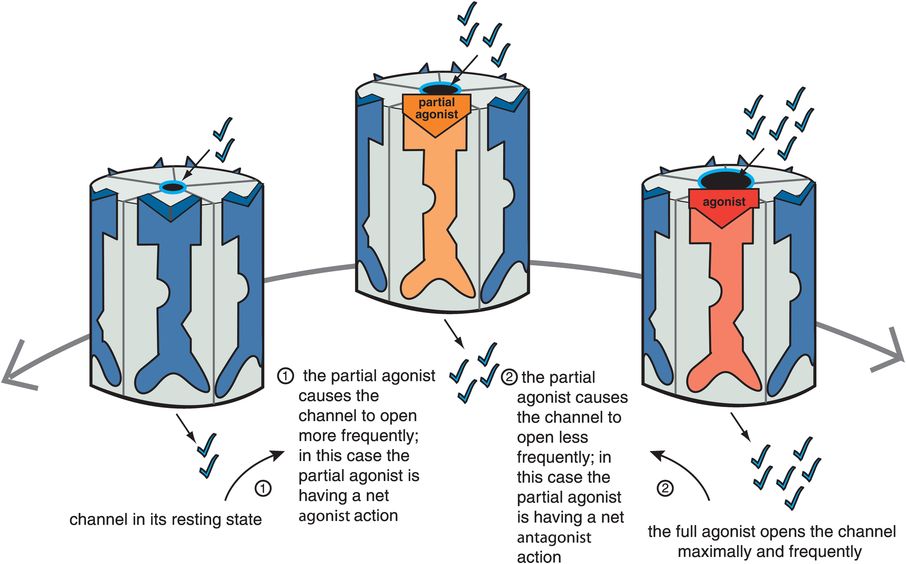 partial agonist

agonist

① the partial agonist causes the channel to open more frequently; in this case the partial agonist is having a net agonist action

② the partial agonist causes the channel to open less frequently; in this case the partial agonist is having a net antagonist action

①

channel in its resting state

②

the full agonist opens the channel maximally and frequently