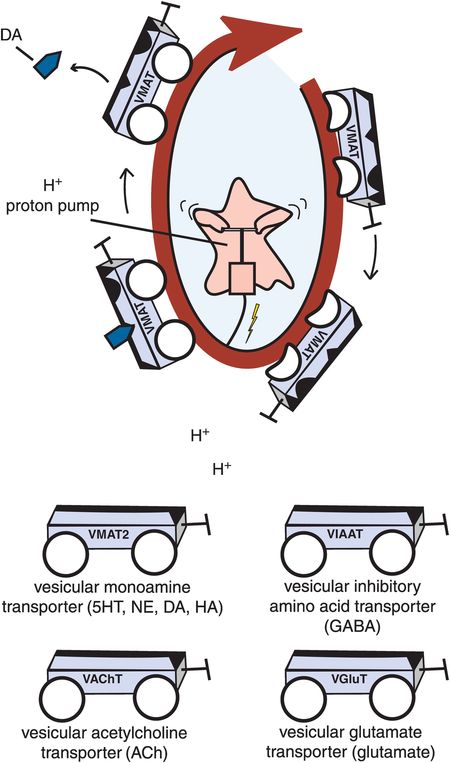 DA

VMAT

VMAT

$H^+$
proton pump

VMAT

VMAT

$H^+$

$H^+$

VMAT2

vesicular monoamine transporter (5HT, NE, DA, HA)

VIAAT

vesicular inhibitory amino acid transporter (GABA)

VAChT

vesicular acetylcholine transporter (ACh)

VGluT

vesicular glutamate transporter (glutamate)