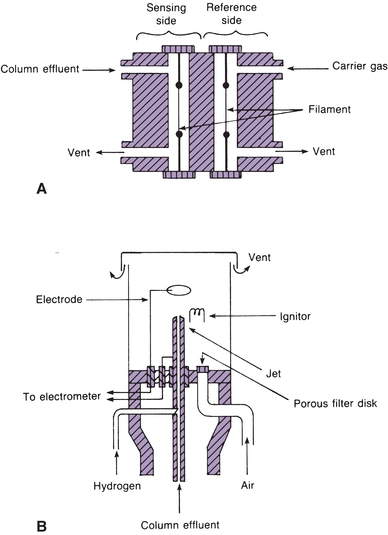 Sensing side

Reference side

Column effluent

Carrier gas

Filament

Vent

Vent

A

Vent

Electrode

Ignitor

Jet

To electrometer

Porous filter disk

Hydrogen

Air

Column effluent

B