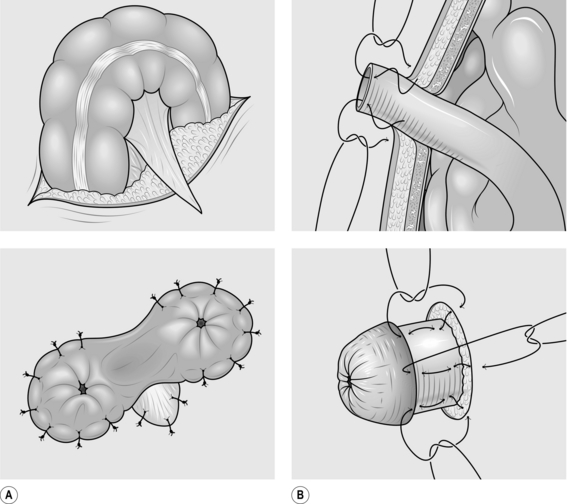 A

B