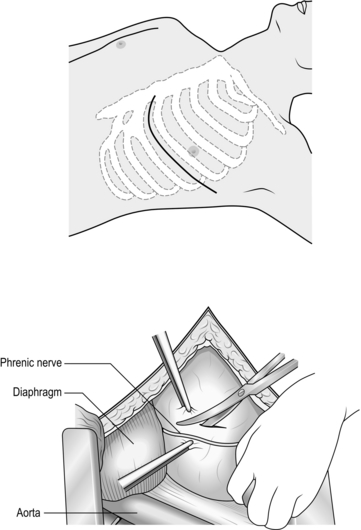 Phrenic nerve
Diaphragm
Aorta