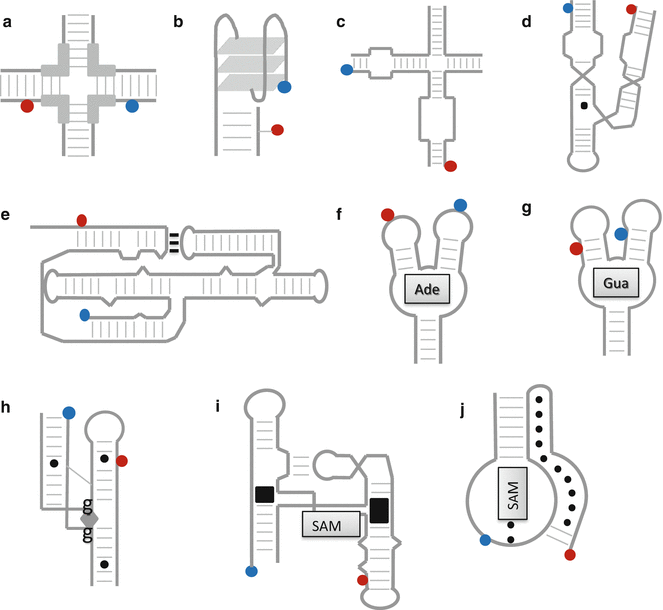 a

b

c

d

e

f

Ade

g

Gua

h

g

g

i

SAM

j

SAM