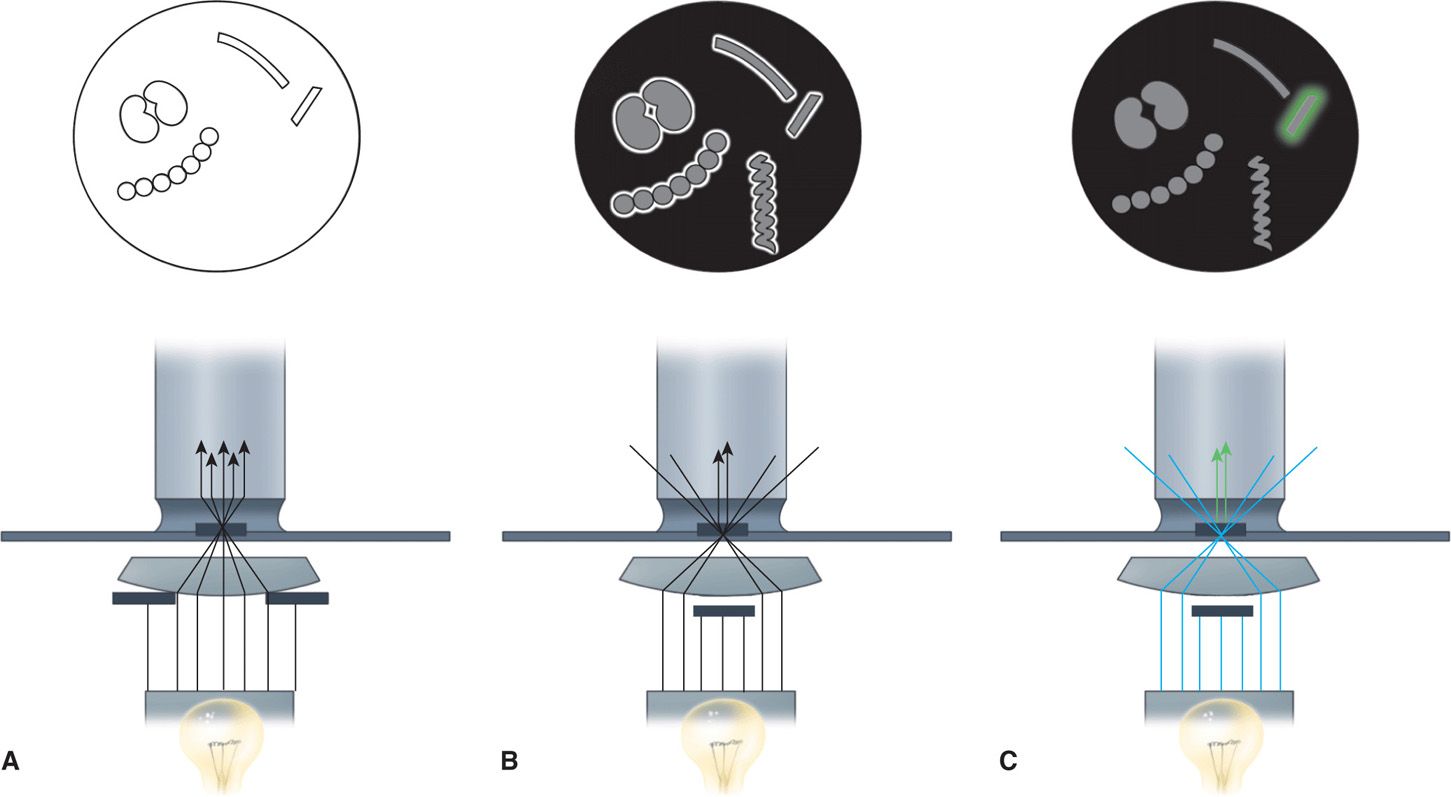 A

B

C