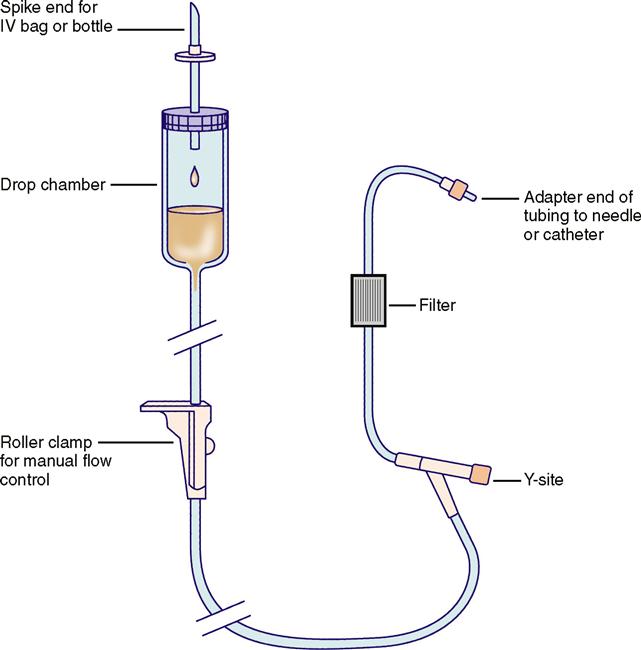 Spike end for IV bag or bottle

Drop chamber

Adapter end of tubing to needle or catheter

Filter

Roller clamp for manual flow control

Y-site