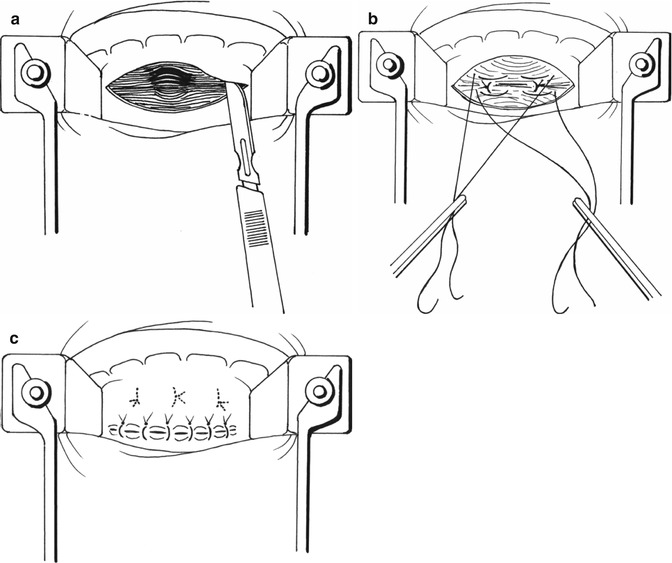 a

b

c