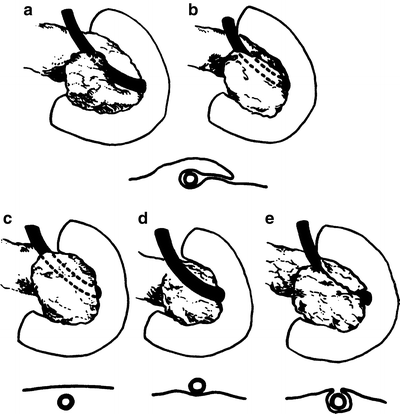 a
b
c
d
e