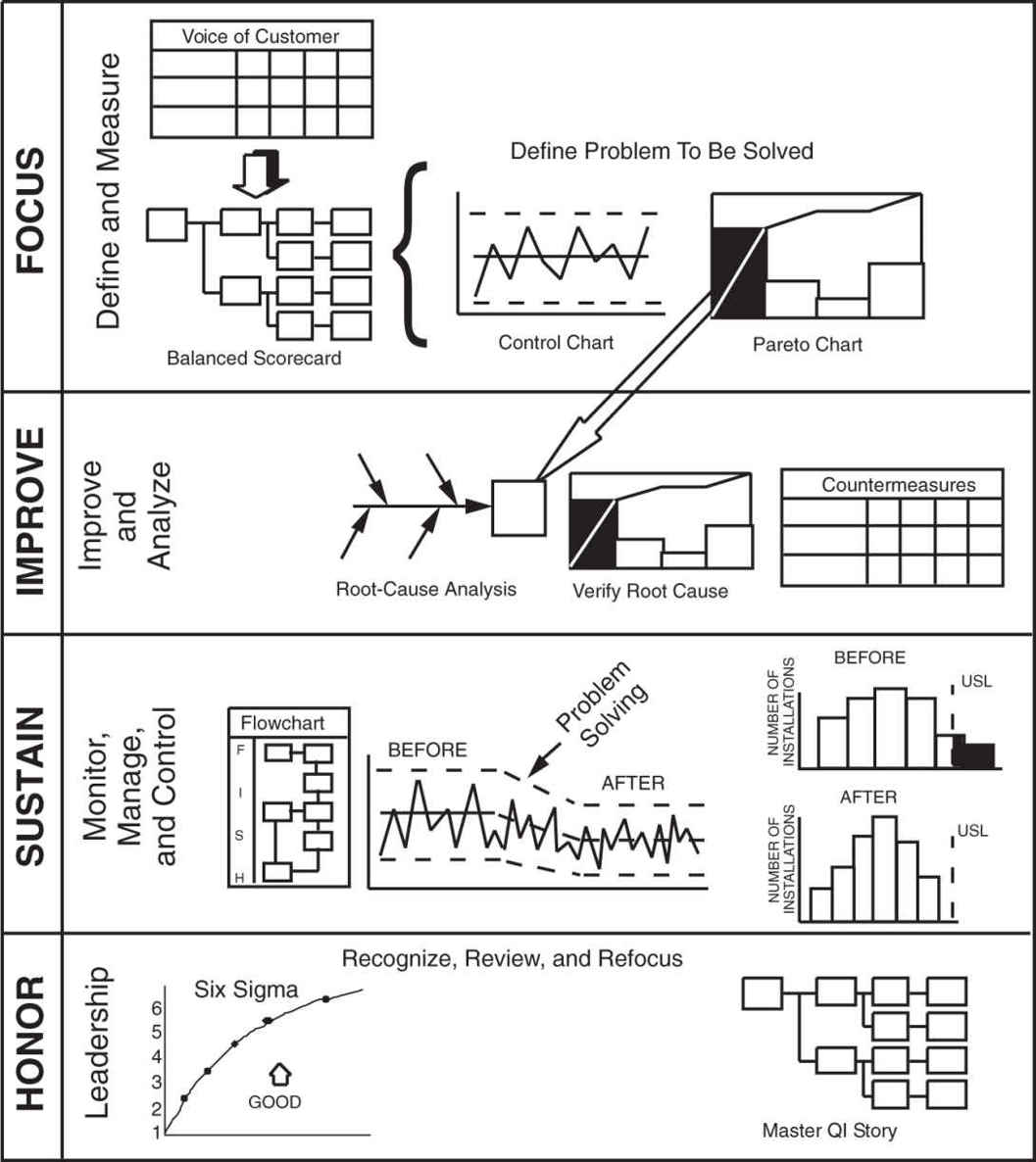 FOCUS

Define and Measure

Voice of Customer

Balanced Scorecard

Define Problem To Be Solved

Control Chart

Pareto Chart

IMPROVE

Improve and Analyze

Root-Cause Analysis

Verify Root Cause

Countermeasures

SUSTAIN

Monitor, Manage, and Control

Flowchart

F
I
S
H

BEFORE

Problem Solving

AFTER

BEFORE

NUMBER OF INSTALLATIONS

USL

AFTER

NUMBER OF INSTALLATIONS

USL

HONOR

Leadership

Recognize, Review, and Refocus

Six Sigma

6
5
4
3
2
1

GOOD

Master QI Story