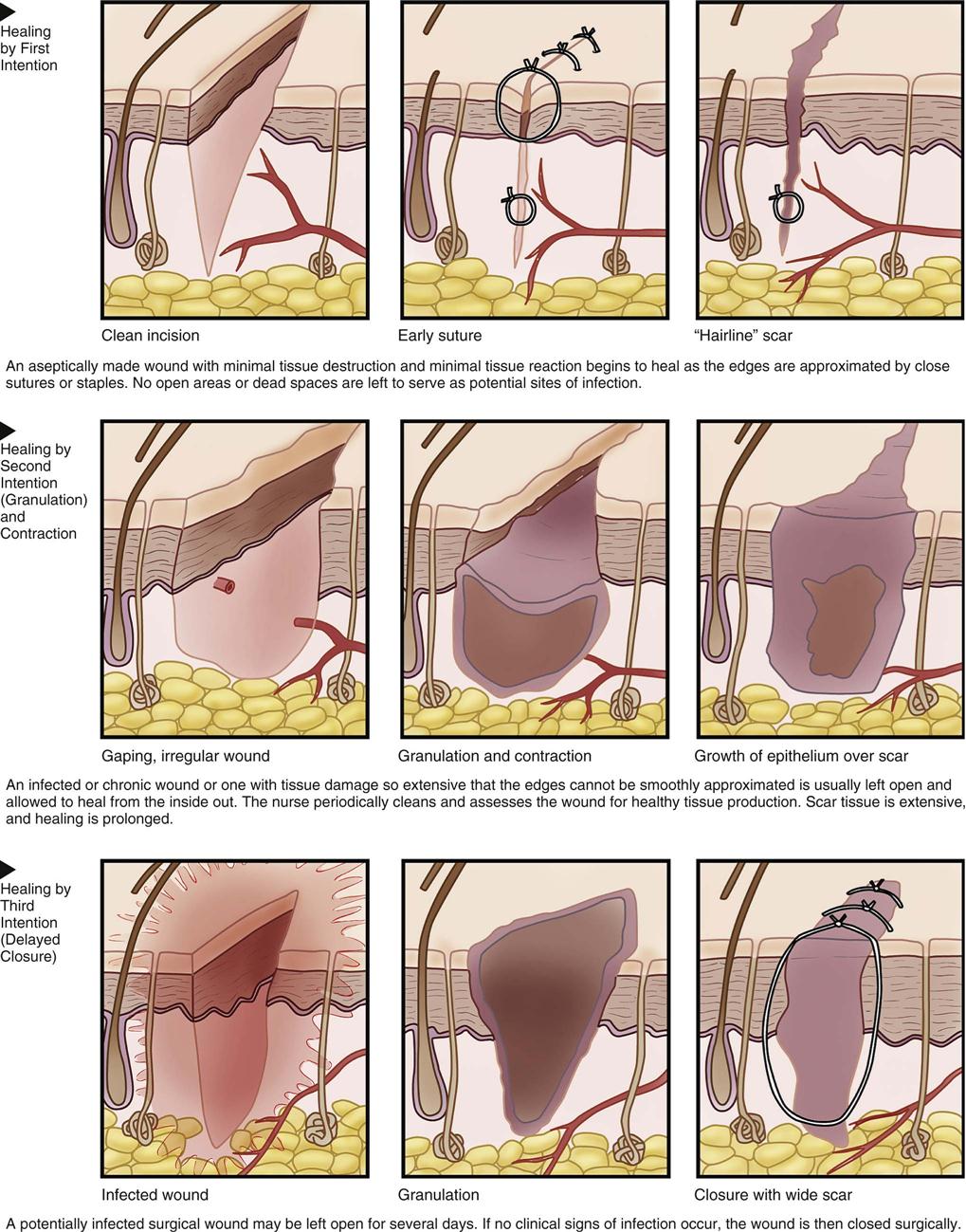 Healing by First Intention

Clean incision

Early suture

"Hairline" scar

An aseptically made wound with minimal tissue destruction and minimal tissue reaction begins to heal as the edges are approximated by close sutures or staples. No open areas or dead spaces are left to serve as potential sites of infection.

Healing by Second Intention (Granulation) and Contraction

Gaping, irregular wound

Granulation and contraction

Growth of epithelium over scar

An infected or chronic wound or one with tissue damage so extensive that the edges cannot be smoothly approximated is usually left open and allowed to heal from the inside out. The nurse periodically cleans and assesses the wound for healthy tissue production. Scar tissue is extensive, and healing is prolonged.

Healing by Third Intention (Delayed Closure)

Infected wound

Granulation

Closure with wide scar

A potentially infected surgical wound may be left open for several days. If no clinical signs of infection occur, the wound is then closed surgically.