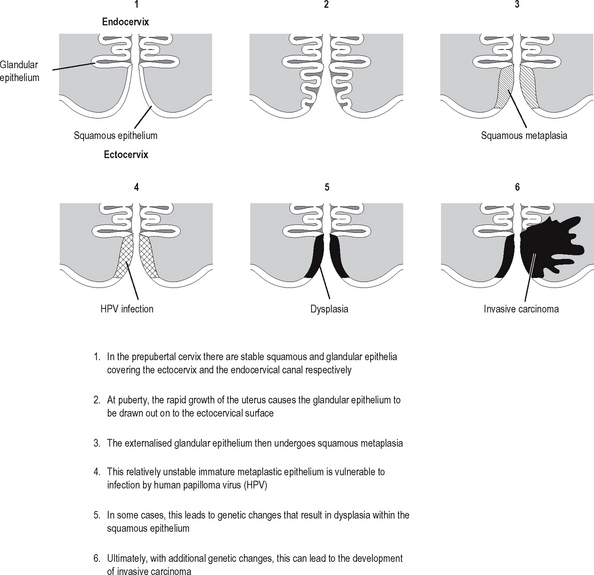 1

Endocervix

Glandular epithelium

Squamous epithelium

Ectocervix

2

3

Squamous metaplasia

4

HPV infection

5

Dysplasia

6

Invasive carcinoma

1. In the prepubertal cervix there are stable squamous and glandular epithelia covering the ectocervix and the endocervical canal respectively

2. At puberty, the rapid growth of the uterus causes the glandular epithelium to be drawn out on to the ectocervical surface

3. The externalised glandular epithelium then undergoes squamous metaplasia

4. This relatively unstable immature metaplastic epithelium is vulnerable to infection by human papilloma virus (HPV)

5. In some cases, this leads to genetic changes that result in dysplasia within the squamous epithelium

6. Ultimately, with additional genetic changes, this can lead to the development of invasive carcinoma