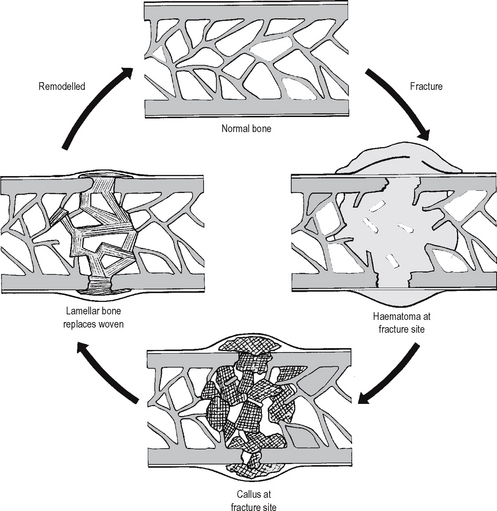 Remodelled

Fracture

Normal bone

Lamellar bone replaces woven

Haematoma at fracture site

Callus at fracture site