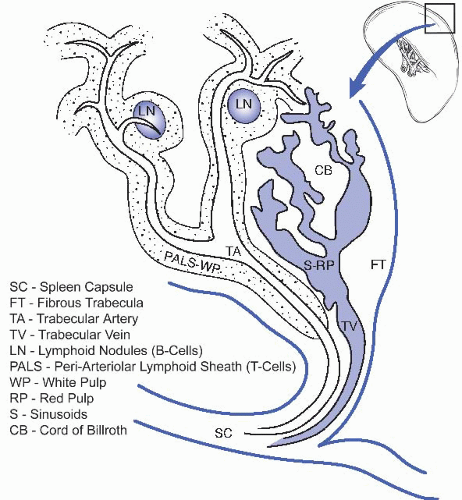 LN
LN
CB
TA
PALS-WP
S-RP
FT
TV
SC

SC - Spleen Capsule
FT - Fibrous Trabecula
TA - Trabecular Artery
TV - Trabecular Vein
LN - Lymphoid Nodules (B-Cells)
PALS - Peri-Arteriolar Lymphoid Sheath (T-Cells)
WP - White Pulp
RP - Red Pulp
S - Sinusoids
CB - Cord of Billroth