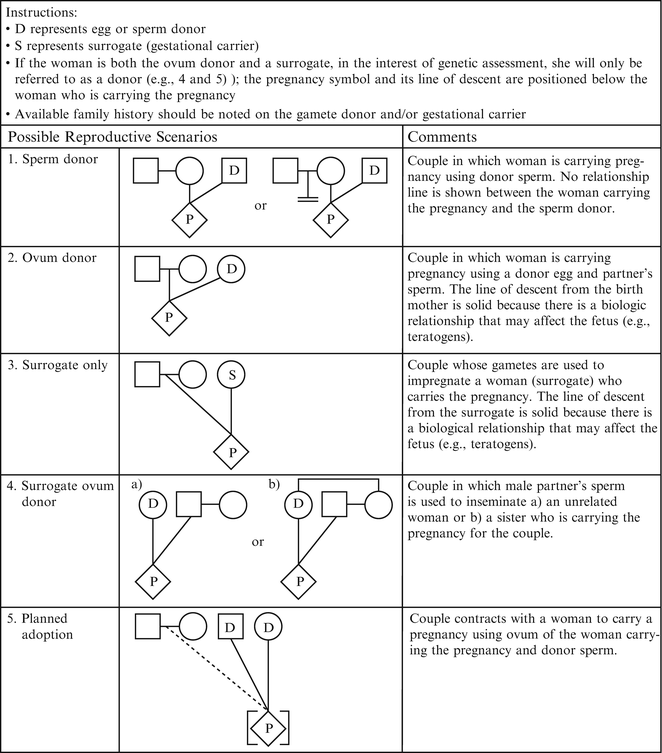 Instructions:
• D represents egg or sperm donor
• S represents surrogate (gestational carrier)
• If the woman is both the ovum donor and a surrogate, in the interest of genetic assessment, she will only be referred to as a donor (e.g., 4 and 5) ); the pregnancy symbol and its line of descent are positioned below the woman who is carrying the pregnancy
• Available family history should be noted on the gamete donor and/or gestational carrier

| Possible Reproductive Scenarios | | Comments |
|---|---|---|
| 1. Sperm donor | D P or D P | Couple in which woman is carrying pregnancy using donor sperm. No relationship line is shown between the woman carrying the pregnancy and the sperm donor. |
| 2. Ovum donor | D P | Couple in which woman is carrying pregnancy using a donor egg and partner's sperm. The line of descent from the birth mother is solid because there is a biologic relationship that may affect the fetus (e.g., teratogens). |
| 3. Surrogate only | S P | Couple whose gametes are used to impregnate a woman (surrogate) who carries the pregnancy. The line of descent from the surrogate is solid because there is a biological relationship that may affect the fetus (e.g., teratogens). |
| 4. Surrogate ovum donor | a) D P or b) D P | Couple in which male partner's sperm is used to inseminate a) an unrelated woman or b) a sister who is carrying the pregnancy for the couple. |
| 5. Planned adoption | D D P | Couple contracts with a woman to carry a pregnancy using ovum of the woman carrying the pregnancy and donor sperm. |