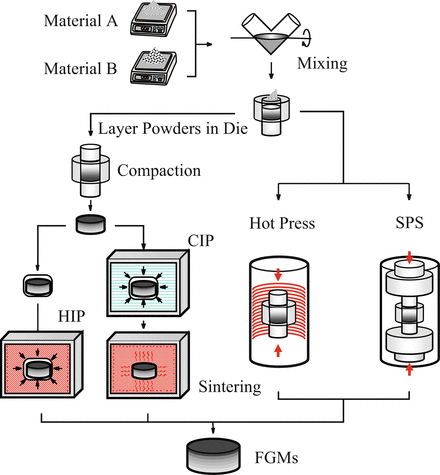 Material A

Material B

Mixing

Layer Powders in Die

Compaction

Hot Press

SPS

CIP

HIP

Sintering

FGMs