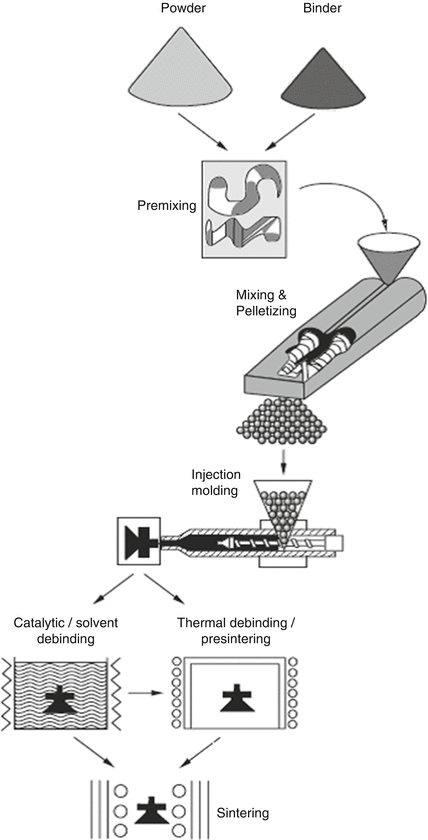 Powder

Binder

Premixing

Mixing & Pelletizing

Injection molding

Catalytic / solvent debinding

Thermal debinding / presintering

Sintering