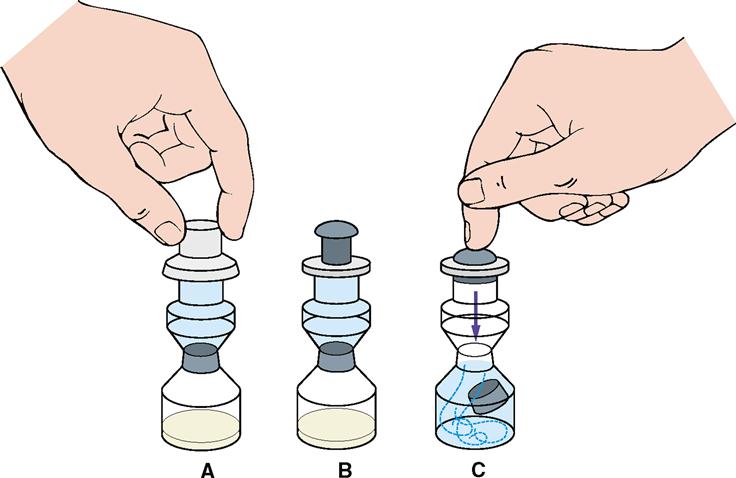 A B C