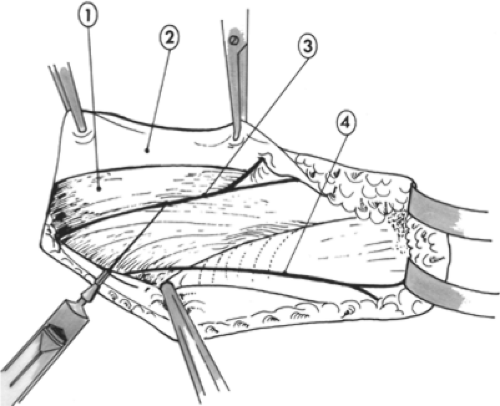 1
2
3
4