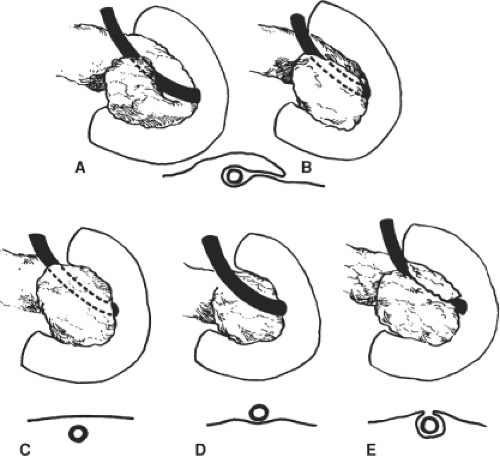 A
B
C
D
E