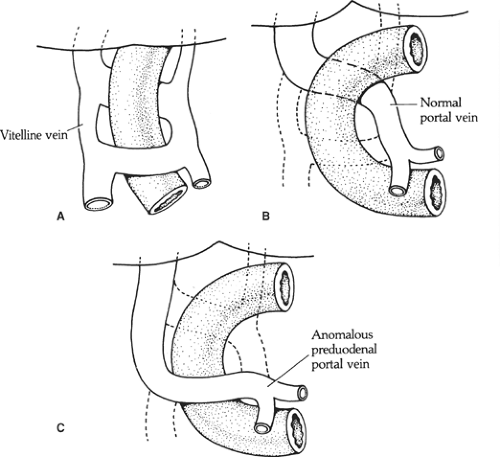 Vitelline vein

A

Normal portal vein

B

Anomalous preduodenal portal vein

C