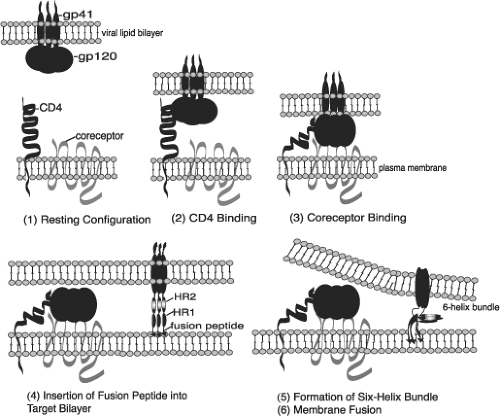 gp41
viral lipid bilayer
gp120
CD4
coreceptor
plasma membrane
(1) Resting Configuration
(2) CD4 Binding
(3) Coreceptor Binding

HR2
HR1
fusion peptide
6-helix bundle
(4) Insertion of Fusion Peptide into Target Bilayer
(5) Formation of Six-Helix Bundle
(6) Membrane Fusion