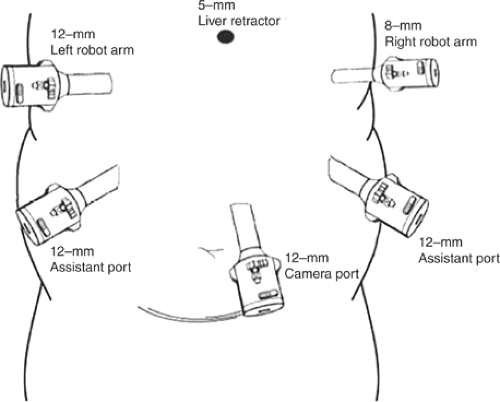 5–mm
Liver retractor

12–mm
Left robot arm

8–mm
Right robot arm

12–mm
Assistant port

12–mm
Camera port

12–mm
Assistant port