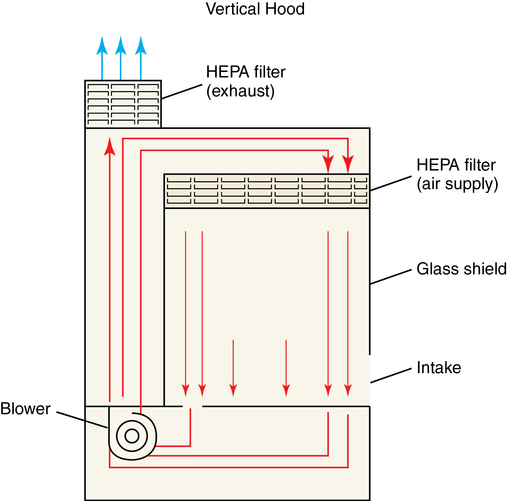 Vertical Hood

HEPA filter (exhaust)

HEPA filter (air supply)

Glass shield

Intake

Blower