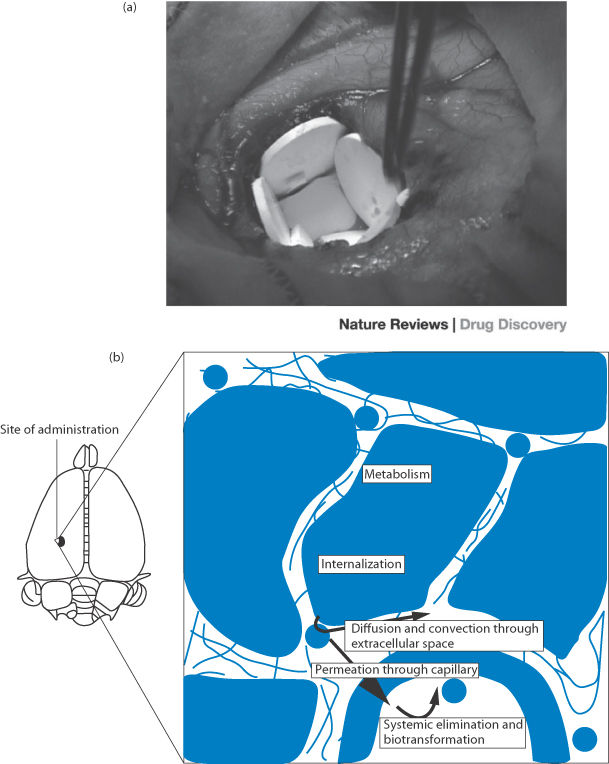 (a)

Nature Reviews | Drug Discovery

(b)

Site of administration

Metabolism

Internalization

Diffusion and convection through extracellular space

Permeation through capillary

Systemic elimination and biotransformation