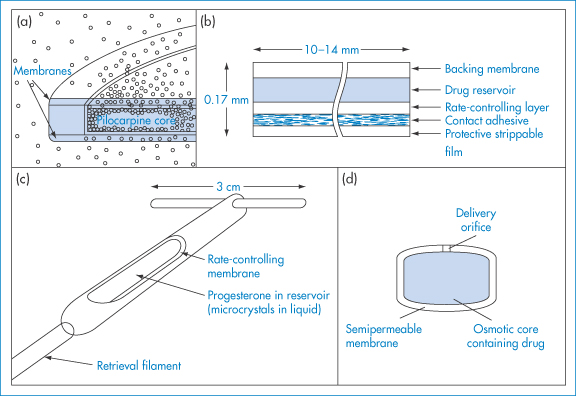 (a)

Membranes

Pilocarpine core

(b)

10–14 mm

0.17 mm

Backing membrane
Drug reservoir
Rate-controlling layer
Contact adhesive
Protective strippable film

(c)

3 cm

Rate-controlling membrane

Progesterone in reservoir (microcrystals in liquid)

Retrieval filament

(d)

Delivery orifice

Semipermeable membrane

Osmotic core containing drug