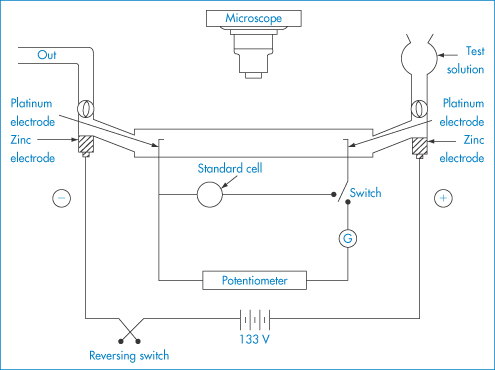 Microscope

Out

Test solution

Platinum electrode

Zinc electrode

Platinum electrode

Zinc electrode

Standard cell

Switch

−

+

G

Potentiometer

133 V

Reversing switch