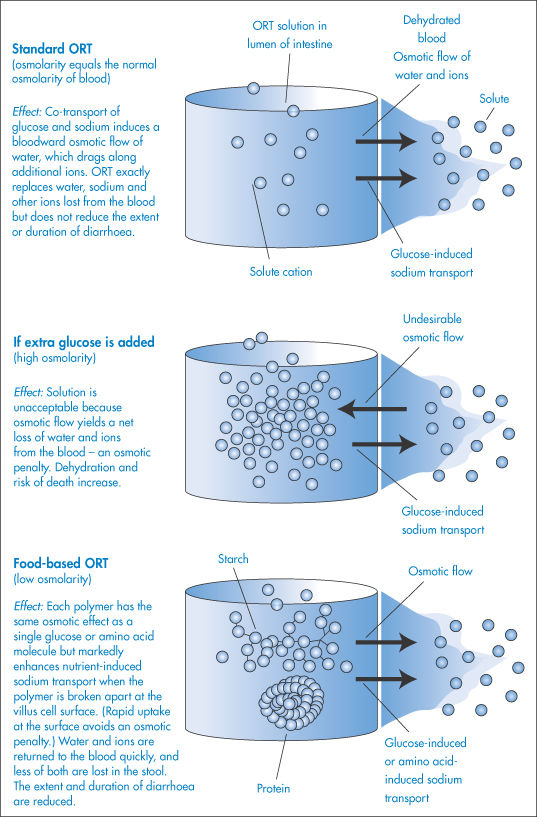 Standard ORT
(osmolarity equals the normal osmolarity of blood)

Effect: Co-transport of glucose and sodium induces a bloodward osmotic flow of water, which drags along additional ions. ORT exactly replaces water, sodium and other ions lost from the blood but does not reduce the extent or duration of diarrhoea.

ORT solution in lumen of intestine

Dehydrated blood
Osmotic flow of water and ions

Solute

Solute cation

Glucose-induced sodium transport

If extra glucose is added
(high osmolarity)

Effect: Solution is unacceptable because osmotic flow yields a net loss of water and ions from the blood – an osmotic penalty. Dehydration and risk of death increase.

Undesirable osmotic flow

Glucose-induced sodium transport

Food-based ORT
(low osmolarity)

Effect: Each polymer has the same osmotic effect as a single glucose or amino acid molecule but markedly enhances nutrient-induced sodium transport when the polymer is broken apart at the villus cell surface. (Rapid uptake at the surface avoids an osmotic penalty.) Water and ions are returned to the blood quickly, and less of both are lost in the stool. The extent and duration of diarrhoea are reduced.

Starch

Osmotic flow

Protein

Glucose-induced or amino acid-induced sodium transport