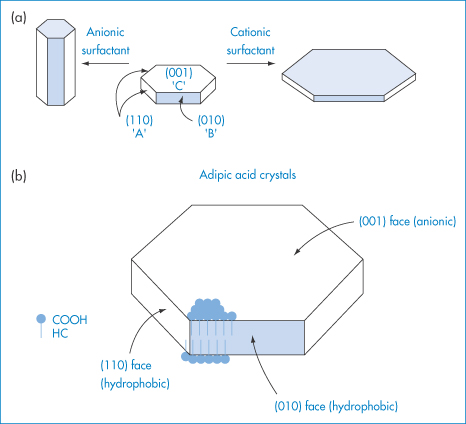 (a)

Anionic surfactant

Cationic surfactant

(001)
'C'

(110)
'A'

(010)
'B'

(b)

Adipic acid crystals

(001) face (anionic)

COOH
HC

(110) face (hydrophobic)

(010) face (hydrophobic)