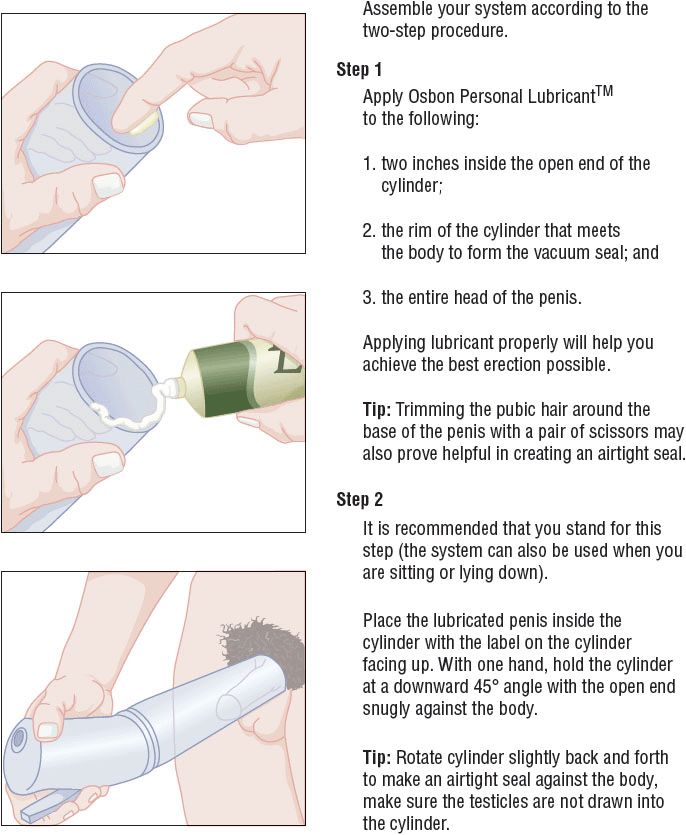 Assemble your system according to the two-step procedure.

Step 1

Apply Osbon Personal Lubricant$^{TM}$ to the following:

1. two inches inside the open end of the cylinder;

2. the rim of the cylinder that meets the body to form the vacuum seal; and

3. the entire head of the penis.

Applying lubricant properly will help you achieve the best erection possible.

Tip: Trimming the pubic hair around the base of the penis with a pair of scissors may also prove helpful in creating an airtight seal.

Step 2

It is recommended that you stand for this step (the system can also be used when you are sitting or lying down).

Place the lubricated penis inside the cylinder with the label on the cylinder facing up. With one hand, hold the cylinder at a downward 45° angle with the open end snugly against the body.

Tip: Rotate cylinder slightly back and forth to make an airtight seal against the body, make sure the testicles are not drawn into the cylinder.