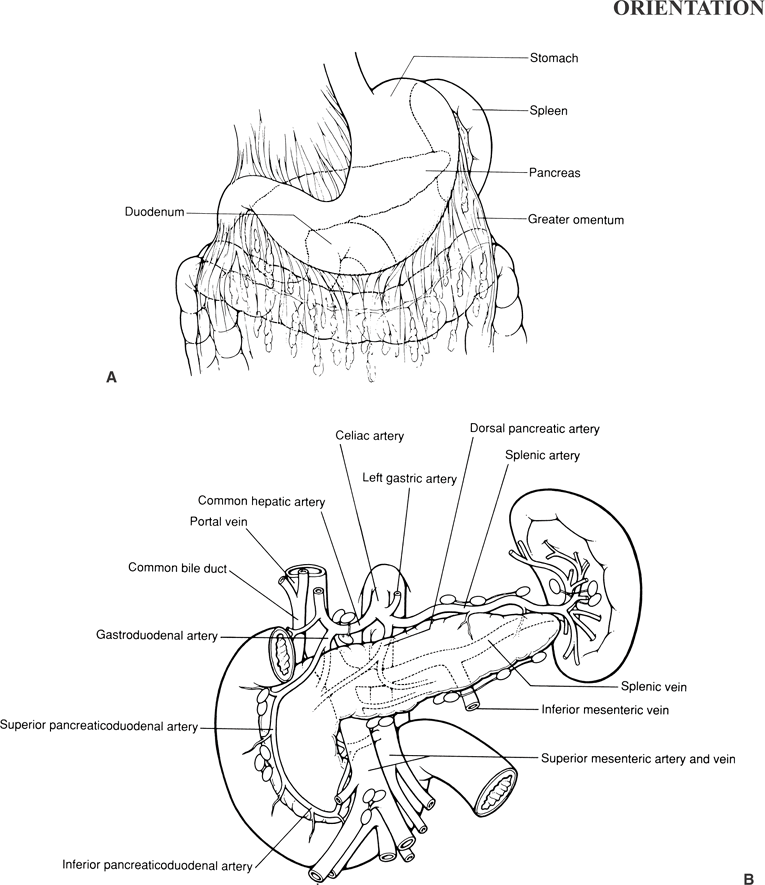 ORIENTATION

Stomach
Spleen
Pancreas
Duodenum
Greater omentum

A

Celiac artery
Dorsal pancreatic artery
Splenic artery
Left gastric artery
Common hepatic artery
Portal vein
Common bile duct
Gastroduodenal artery
Splenic vein
Inferior mesenteric vein
Superior pancreaticoduodenal artery
Superior mesenteric artery and vein
Inferior pancreaticoduodenal artery

B