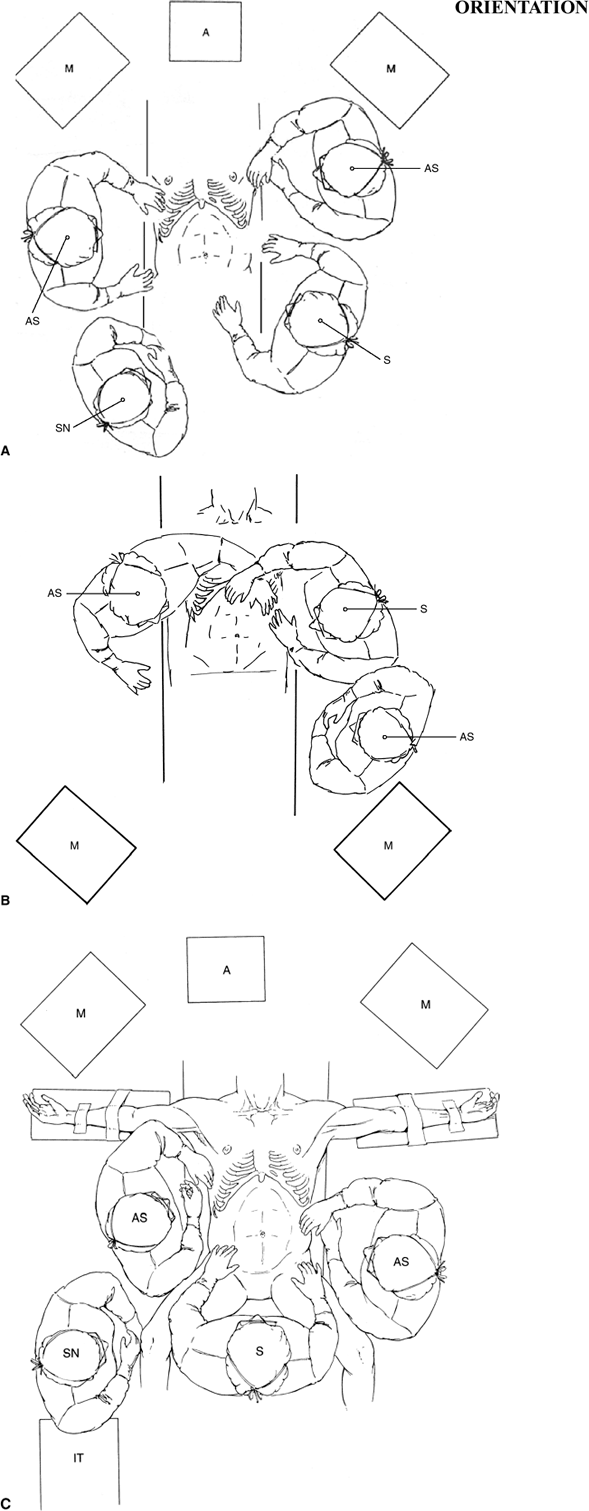 ORIENTATION

A

M

M

AS

AS

S

SN

A

AS

S

AS

M

M

B

A

M

M

AS

AS

SN

S

IT

C