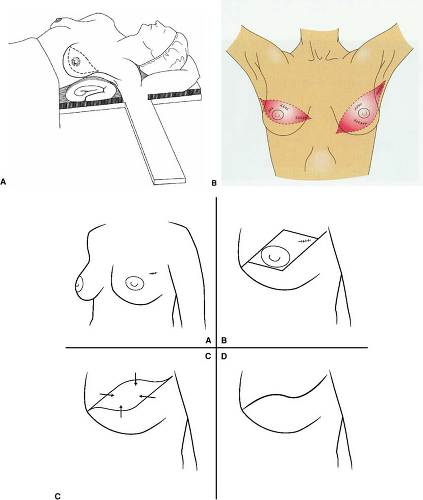 A

B

A B

C D

C