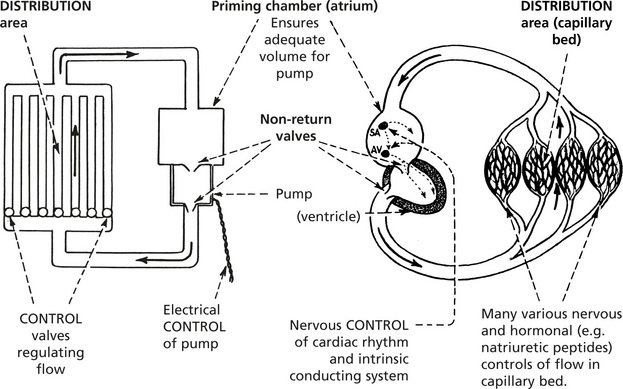 DISTRIBUTION area

Priming chamber (atrium)
Ensures adequate volume for pump

DISTRIBUTION area (capillary bed)

Non-return valves

SA

AV

Pump

(ventricle)

CONTROL valves regulating flow

Electrical CONTROL of pump

Nervous CONTROL of cardiac rhythm and intrinsic conducting system

Many various nervous and hormonal (e.g. natriuretic peptides) controls of flow in capillary bed.