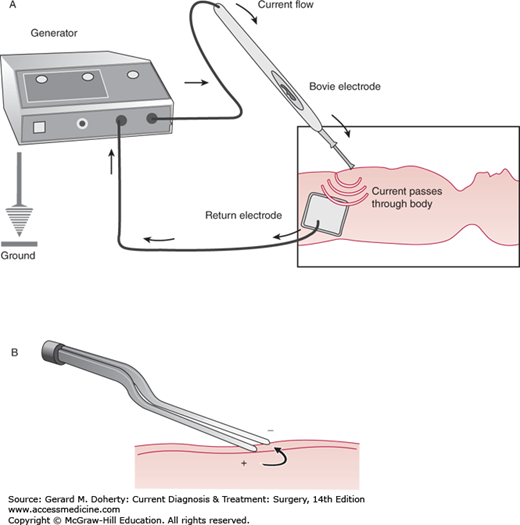 A

Current flow

Generator

Bovie electrode

Current passes through body

Return electrode

Ground

B

−

+

Source: Gerard M. Doherty: Current Diagnosis & Treatment: Surgery, 14th Edition
www.accessmedicine.com
Copyright © McGraw-Hill Education. All rights reserved.