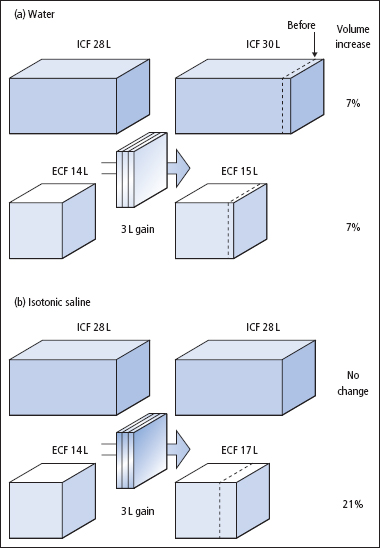 (a) Water

Before

Volume increase

ICF 28 L

ICF 30 L

7%

ECF 14 L

ECF 15 L

3 L gain

7%

(b) Isotonic saline

ICF 28 L

ICF 28 L

No change

ECF 14 L

ECF 17 L

3 L gain

21%