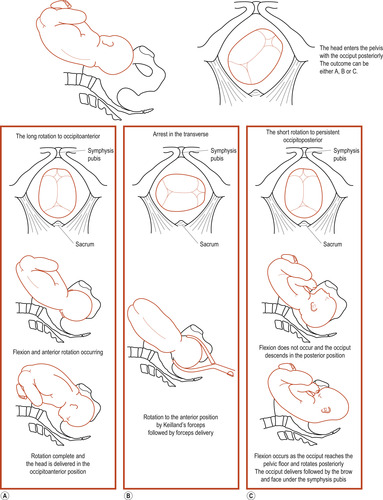 The head enters the pelvis with the occiput posteriorly The outcome can be either A, B or C.

The long rotation to occipitoanterior

Symphysis pubis

Sacrum

Flexion and anterior rotation occurring

Rotation complete and the head is delivered in the occipitoanterior position

A

Arrest in the transverse

Symphysis pubis

Sacrum

Rotation to the anterior position by Keilland's forceps followed by forceps delivery

B

The short rotation to persistent occipitoposterior

Symphysis pubis

Sacrum

Flexion does not occur and the occiput descends in the posterior position

Flexion occurs as the occiput reaches the pelvic floor and rotates posteriorly The occiput delivers followed by the brow and face under the symphysis pubis

C