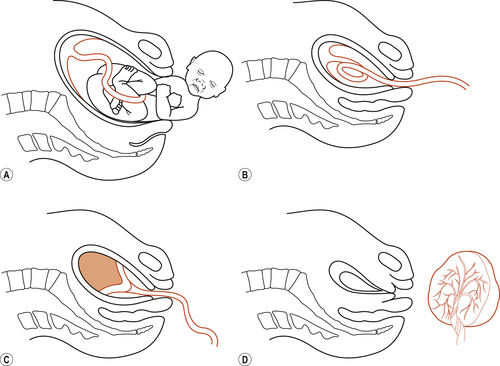 A

B

C

D