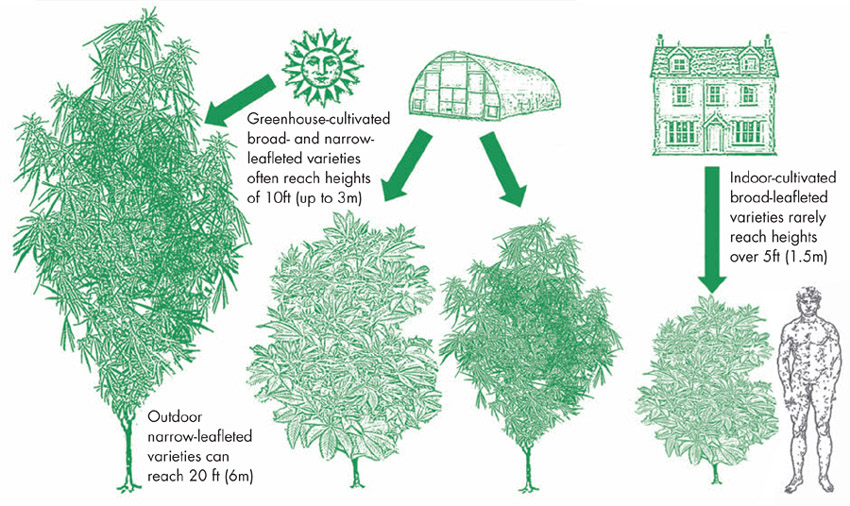 Greenhouse-cultivated broad- and narrow-leafleted varieties often reach heights of 10ft (up to 3m)

Indoor-cultivated broad-leafleted varieties rarely reach heights over 5ft (1.5m)

Outdoor narrow-leafleted varieties can reach 20 ft (6m)