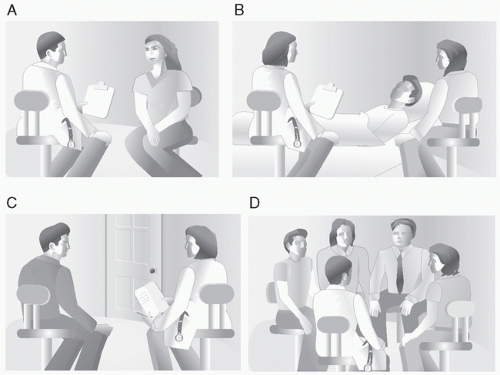 A

B

C

D