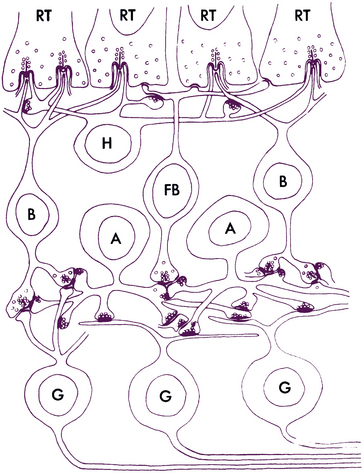 RT
RT
RT
RT
H
FB
B
B
A
A
G
G
G