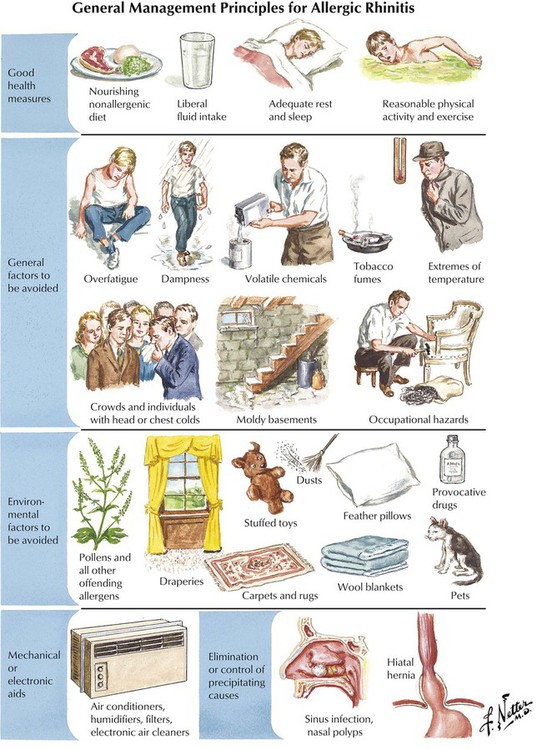 General Management Principles for Allergic Rhinitis

Good health measures

Nourishing nonallergenic diet

Liberal fluid intake

Adequate rest and sleep

Reasonable physical activity and exercise

General factors to be avoided

Overfatigue

Dampness

Volatile chemicals

Tobacco fumes

Extremes of temperature

Crowds and individuals with head or chest colds

Moldy basements

Occupational hazards

Environmental factors to be avoided

Pollens and all other offending allergens

Draperies

Stuffed toys

Dusts

Carpets and rugs

Feather pillows

Wool blankets

Provocative drugs

Pets

Mechanical or electronic aids

Air conditioners, humidifiers, filters, electronic air cleaners

Elimination or control of precipitating causes

Sinus infection, nasal polyps

Hiatal hernia

F. Netter M.D.